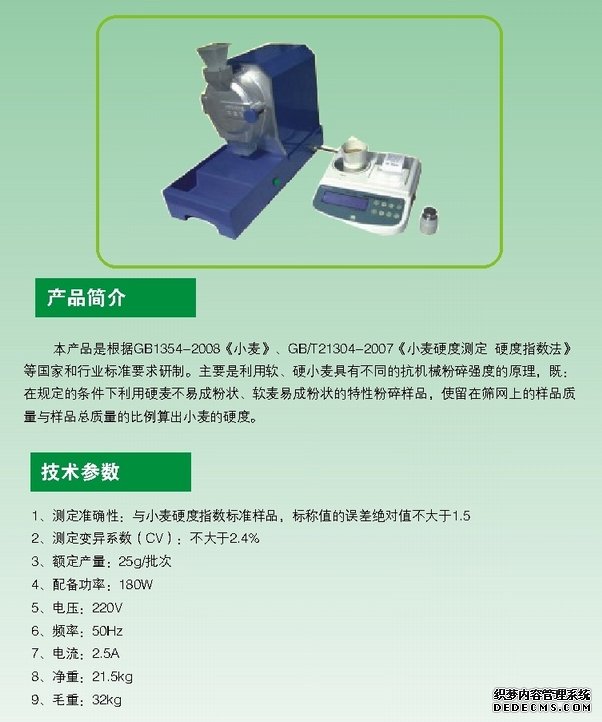 产品简介

本产品是根据GB1354-2008《小麦》、GB/T21304-2007《小麦硬度测定 硬度指数法》等国家和行业标准要求研制。主要是利用软、硬小麦具有不同的抗机械粉碎强度的原理，既：在规定的条件下利用硬麦不易成粉状、软麦易成粉状的特性粉碎样品，使留在筛网上的样品质量与样品总质量的比例算出小麦的硬度。

技术参数

1、测定准确性：与小麦硬度指数标准样品，标称值的误差绝对值不大于1.5
2、测定变异系数（CV）：不大于2.4%
3、额定产量：25g/批次
4、配备功率：180W
5、电压：220V
6、频率：50Hz
7、电流：2.5A
8、净重：21.5kg
9、毛重：32kg

织梦内容管理系统
DEDECMS.COM